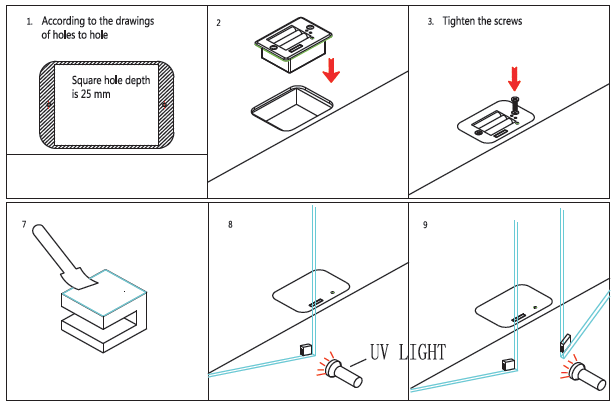 1. According to the drawings of holes to hole

Square hole depth is 25 mm

2

3. Tighten the screws

7

8

UV LIGHT

9